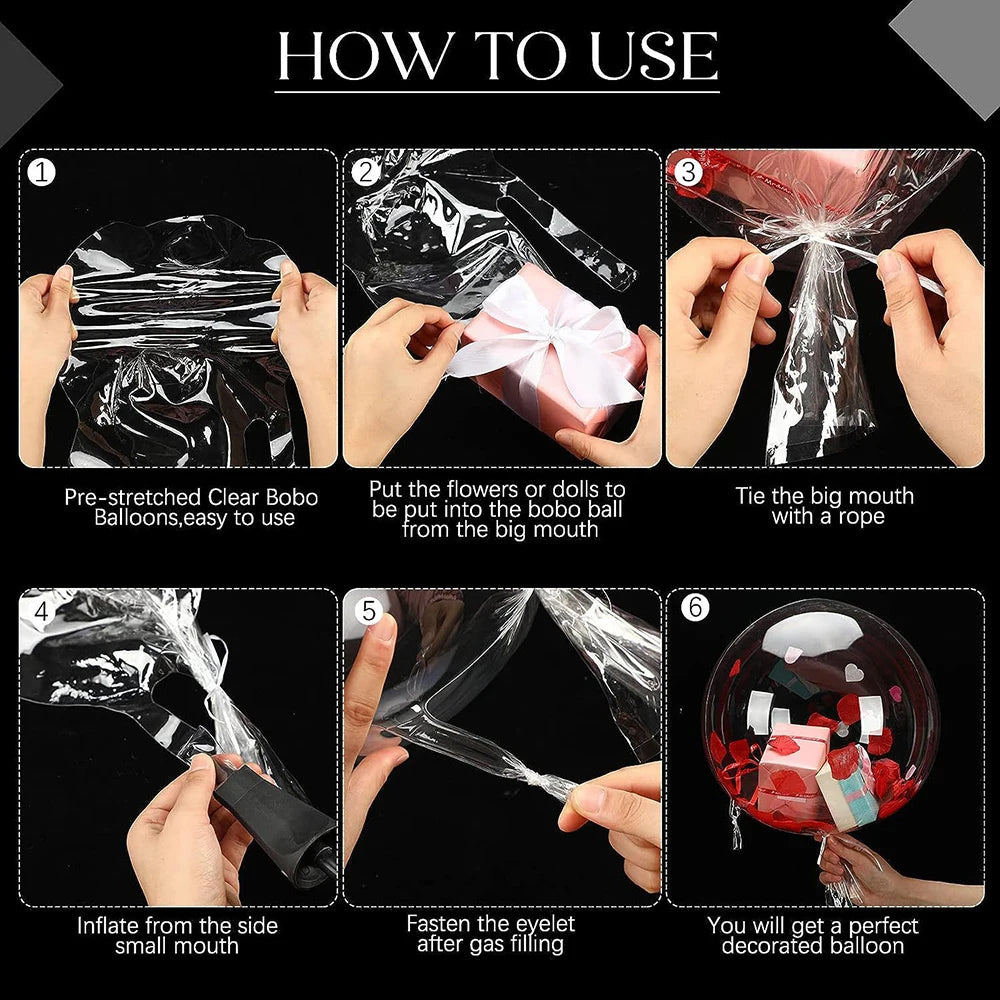 HOW TO USE

1

Pre-stretched Clear Bobo Balloons,easy to use

2

Put the flowers or dolls to be put into the bobo ball from the big mouth

3

Tie the big mouth with a rope

4

Inflate from the side small mouth

5

Fasten the eyelet after gas filling

6

You will get a perfect decorated balloon